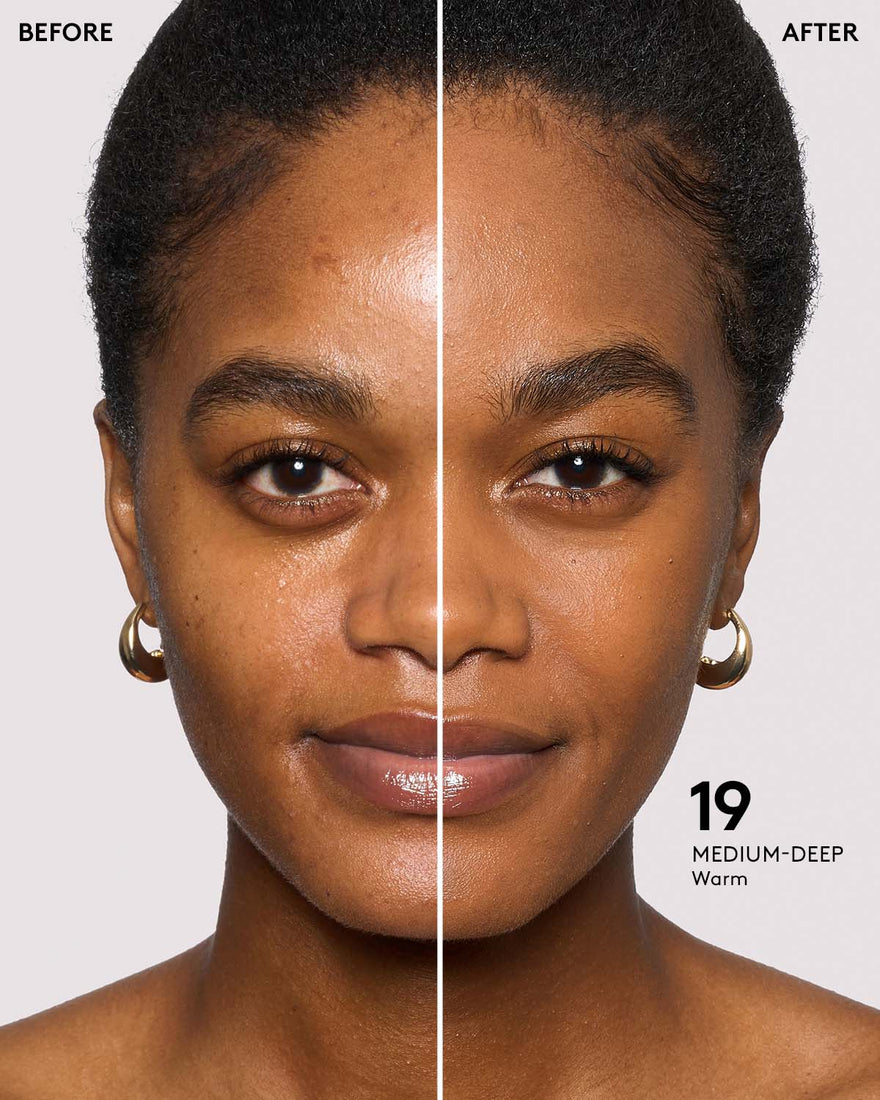 BEFORE

AFTER

19
MEDIUM-DEEP
Warm