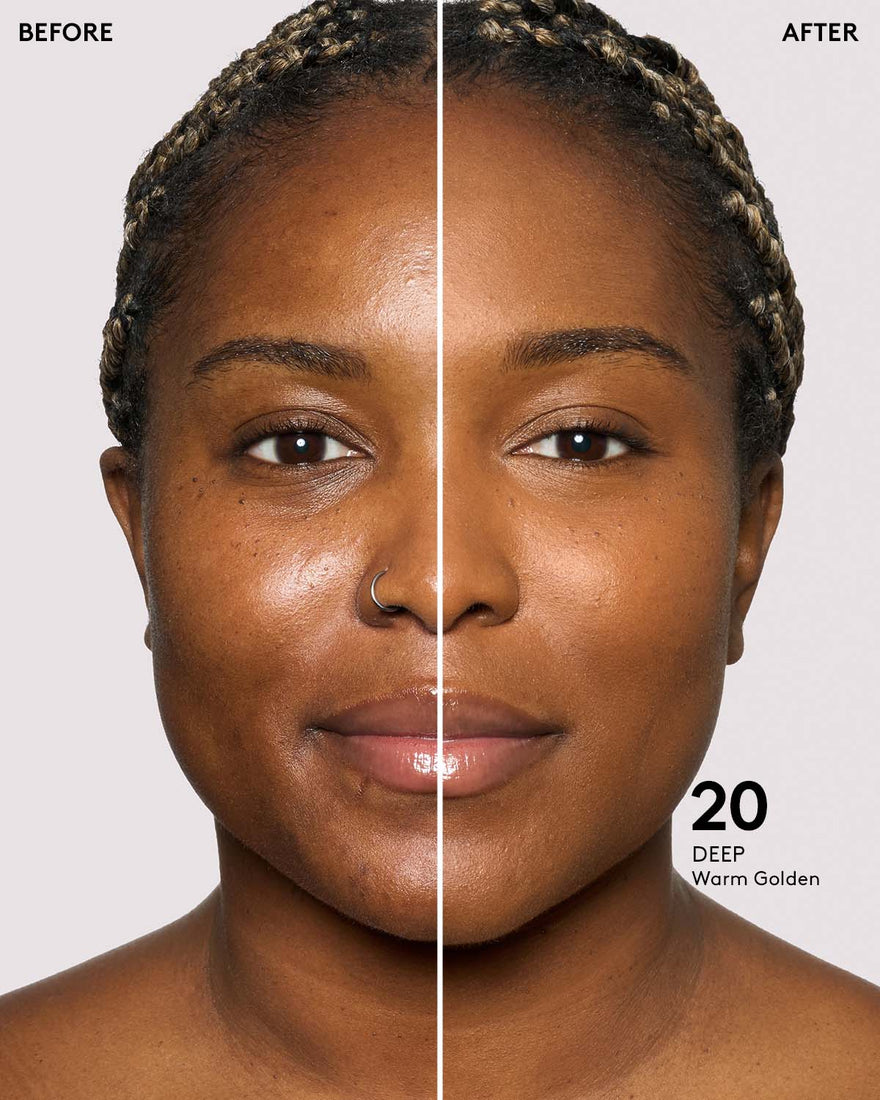 BEFORE

AFTER

20
DEEP
Warm Golden