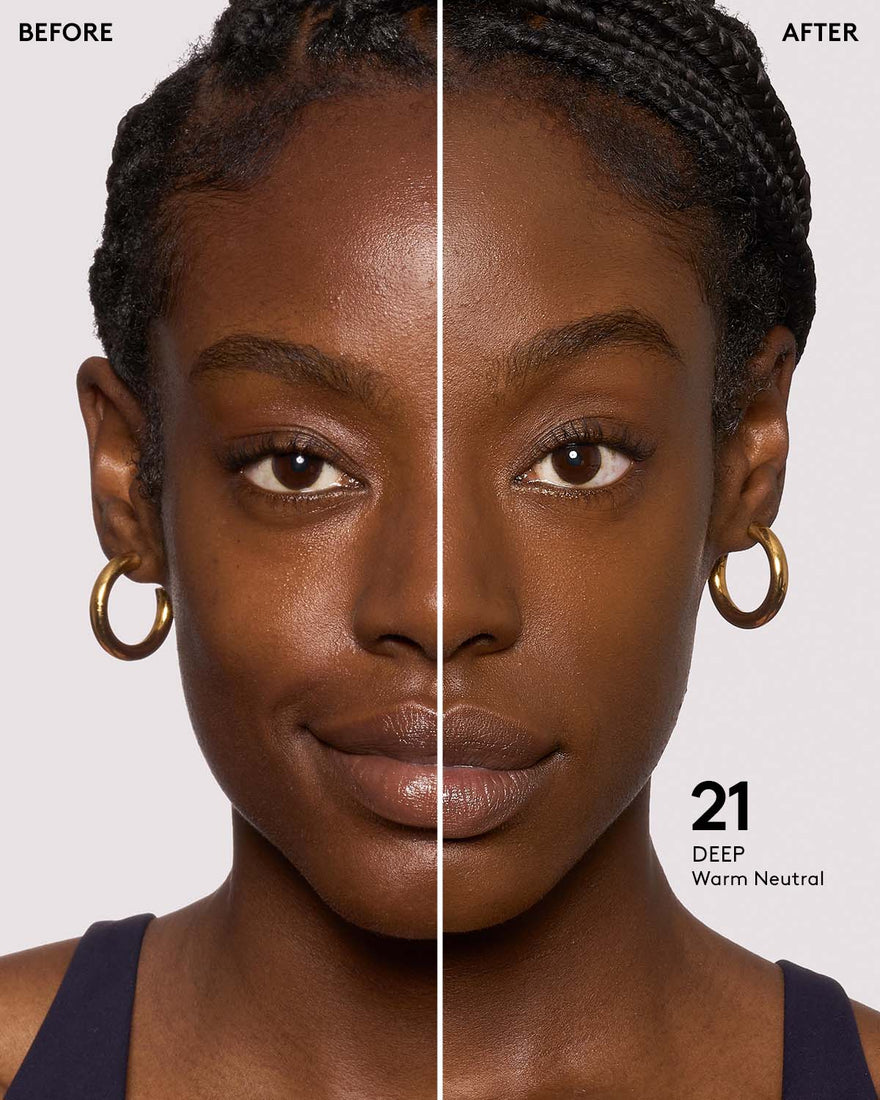 BEFORE

AFTER

21
DEEP
Warm Neutral