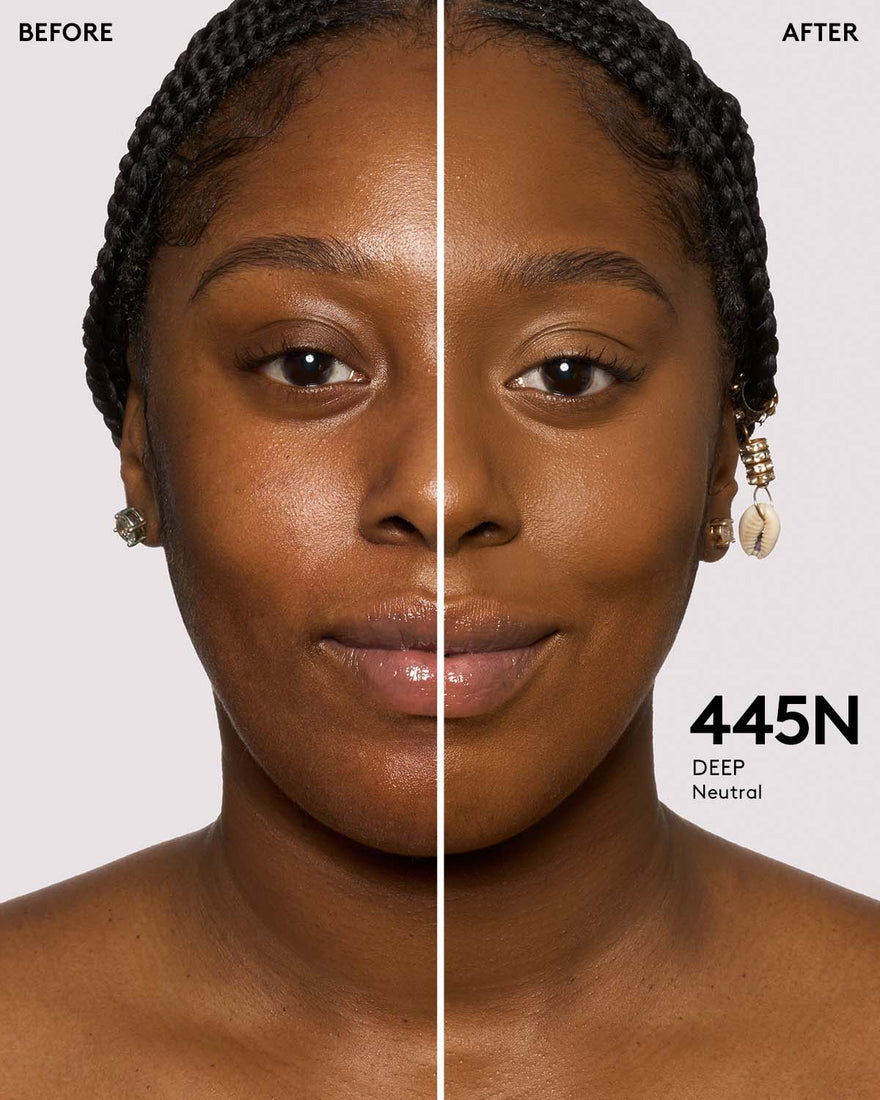 BEFORE

AFTER

445N
DEEP
Neutral