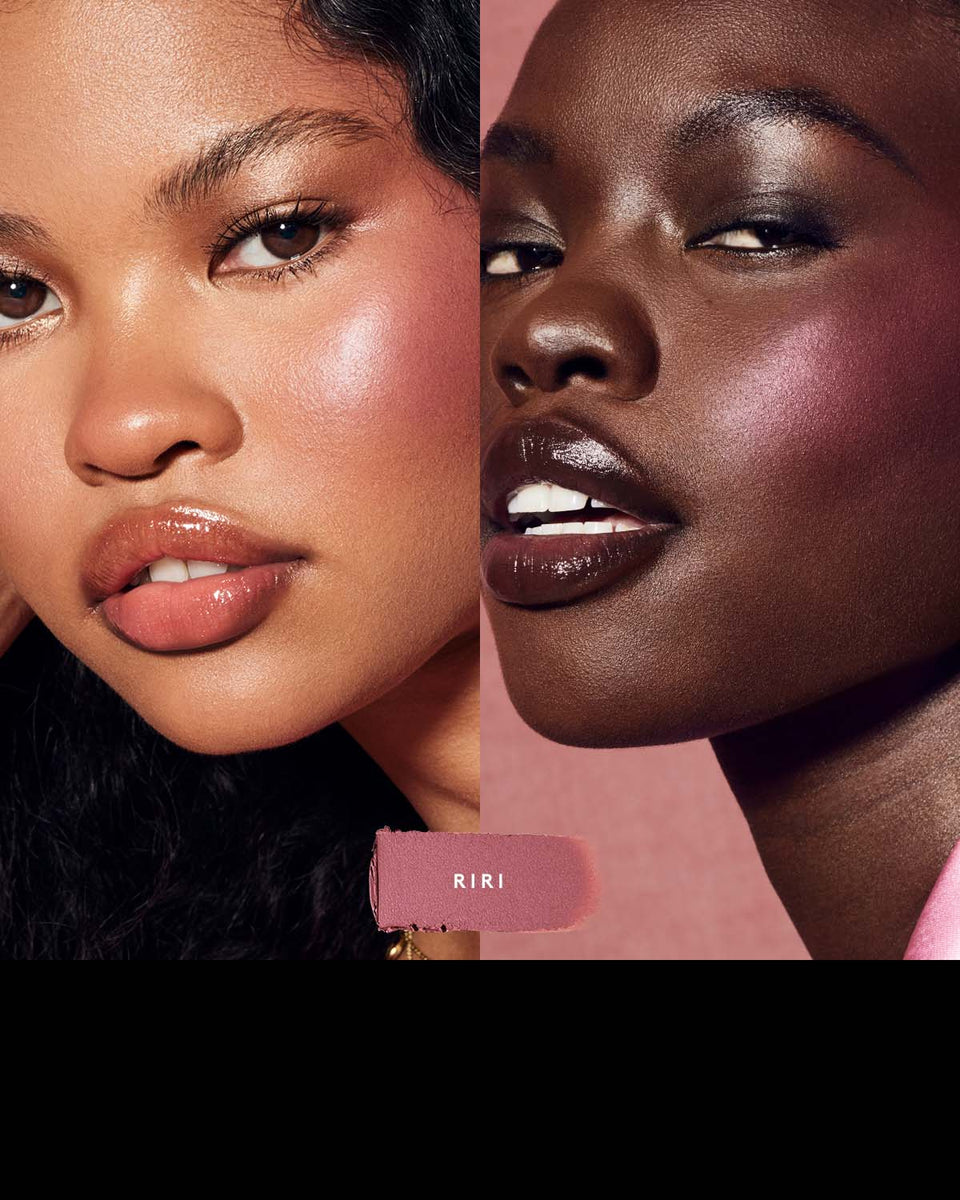 RIRI