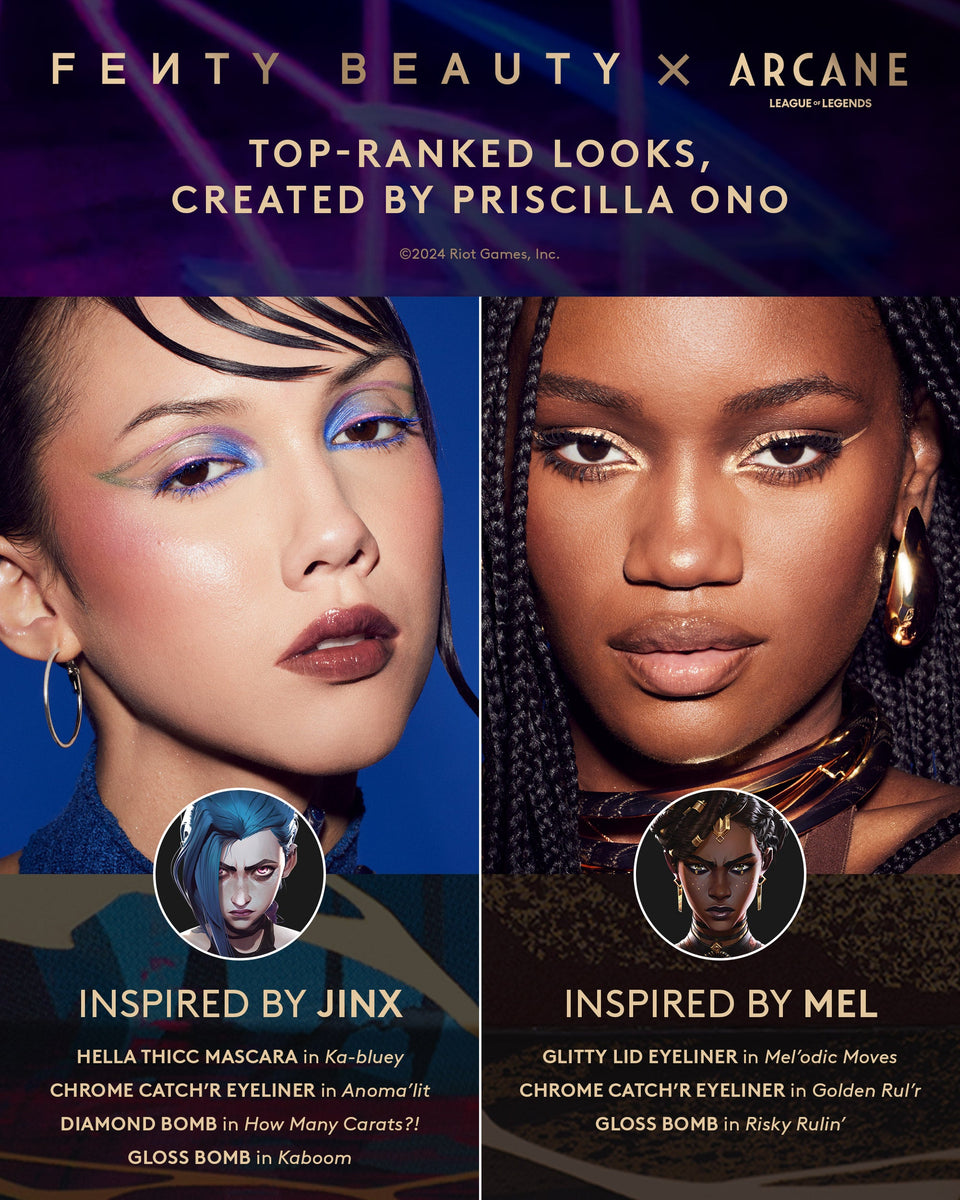 FEИTY BEAUTY × ARCANE
LEAGUE OF LEGENDS

TOP-RANKED LOOKS, CREATED BY PRISCILLA ONO

©2024 Riot Games, Inc.

INSPIRED BY JINX

HELLA THICC MASCARA in Ka-bluey
CHROME CATCH'R EYELINER in Anoma'lit
DIAMOND BOMB in How Many Carats?!
GLOSS BOMB in Kaboom

INSPIRED BY MEL

GLITTY LID EYELINER in Mel'odic Moves
CHROME CATCH'R EYELINER in Golden Rul'r
GLOSS BOMB in Risky Rulin'