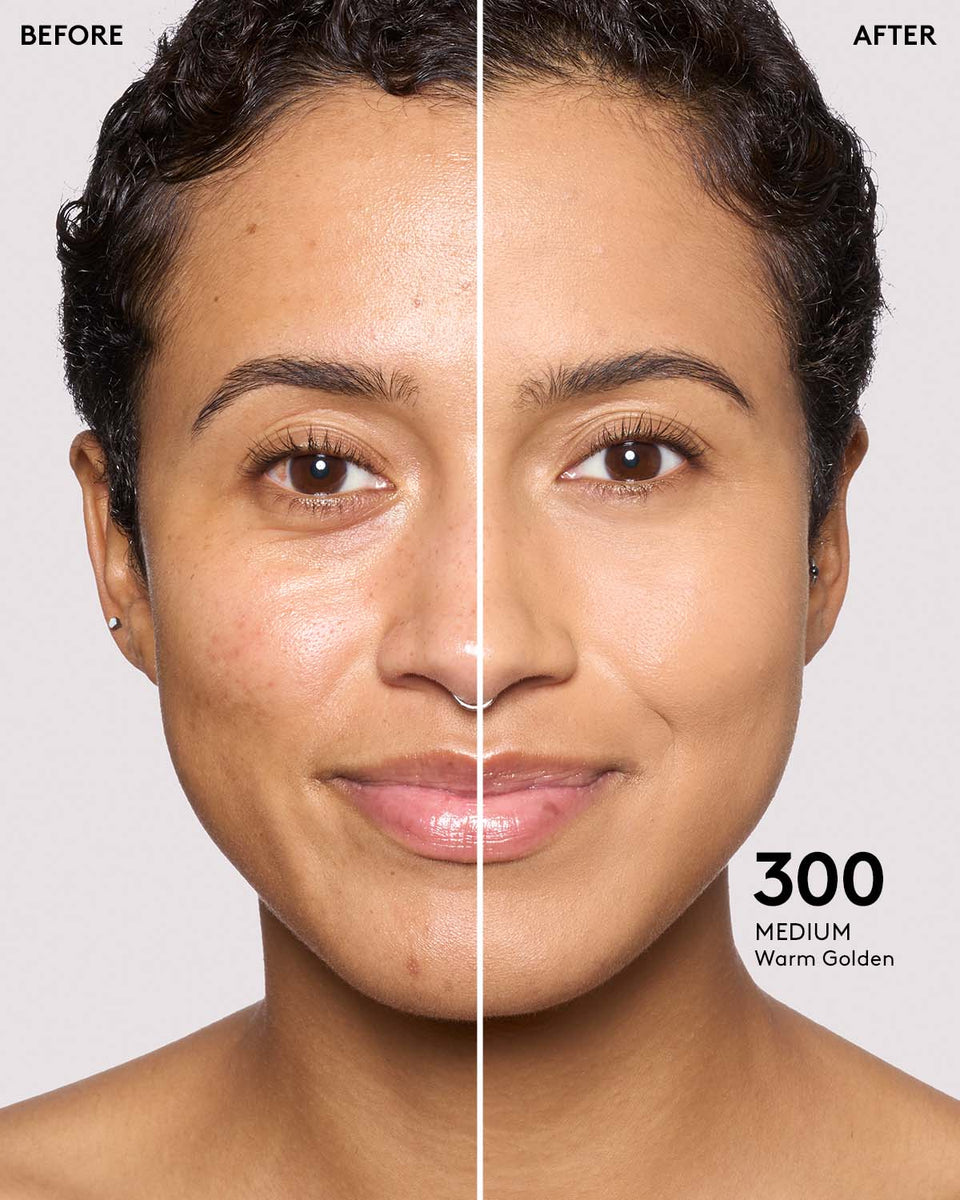 BEFORE

AFTER

300
MEDIUM
Warm Golden