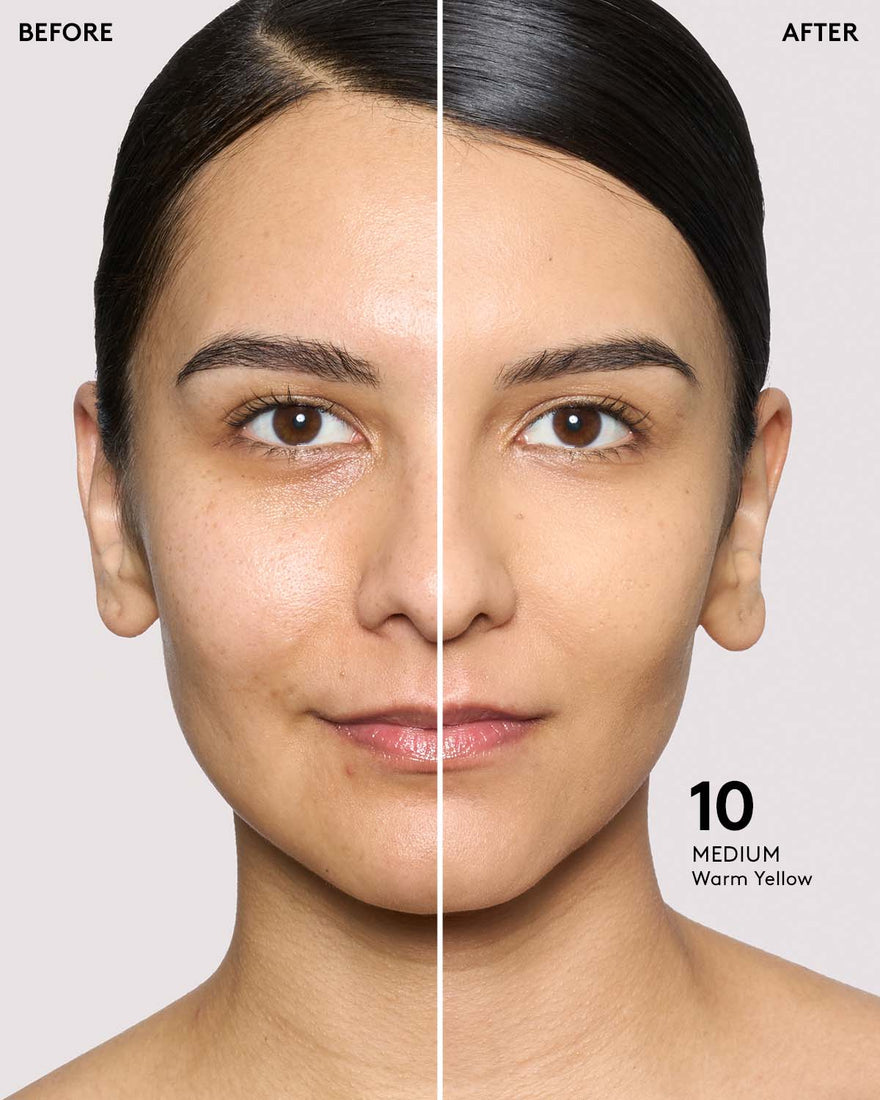 BEFORE

AFTER

10
MEDIUM
Warm Yellow