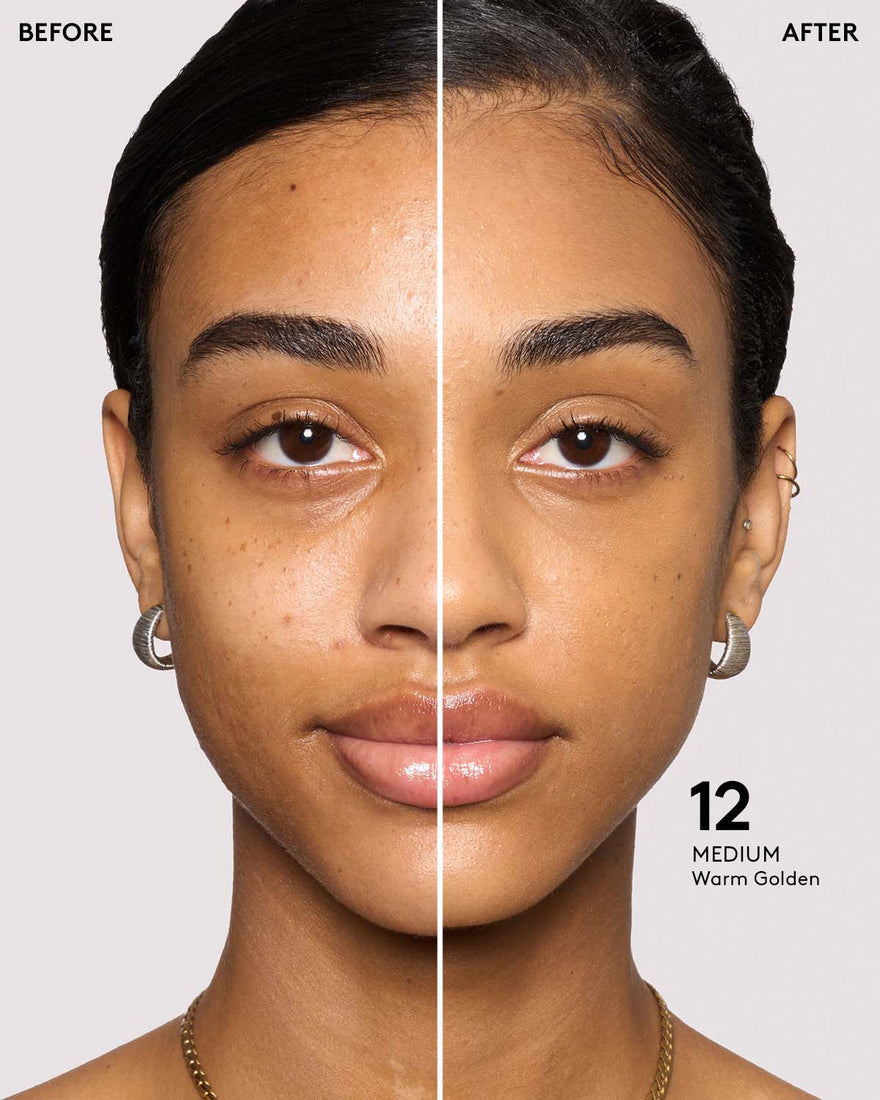 BEFORE

AFTER

12
MEDIUM
Warm Golden