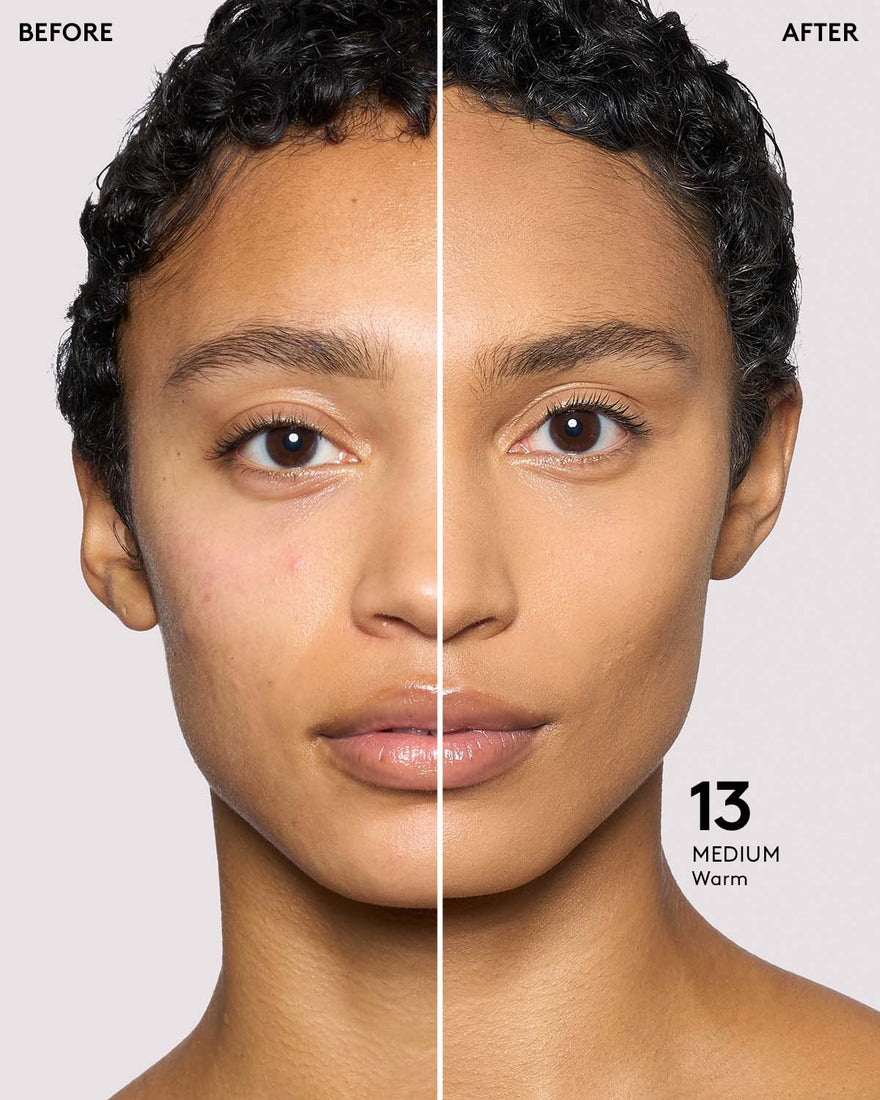 BEFORE

AFTER

13
MEDIUM
Warm