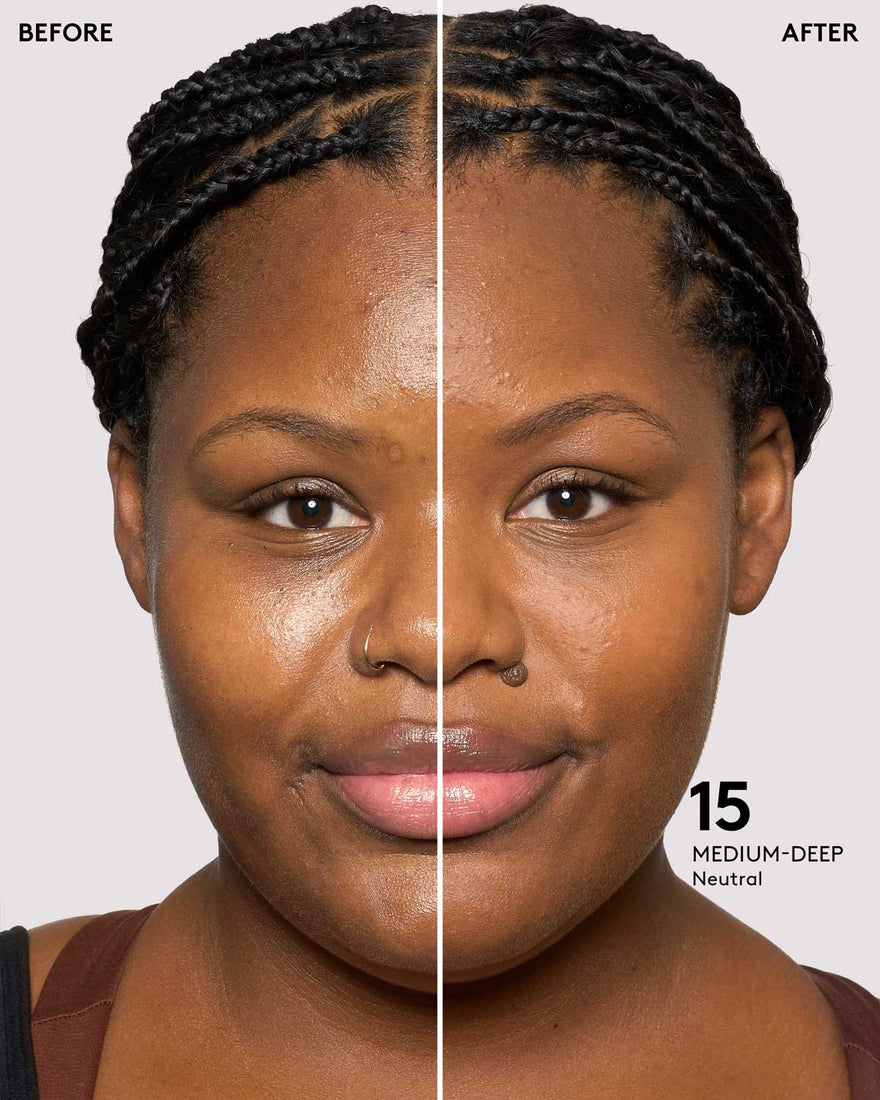 BEFORE

AFTER

15
MEDIUM-DEEP
Neutral