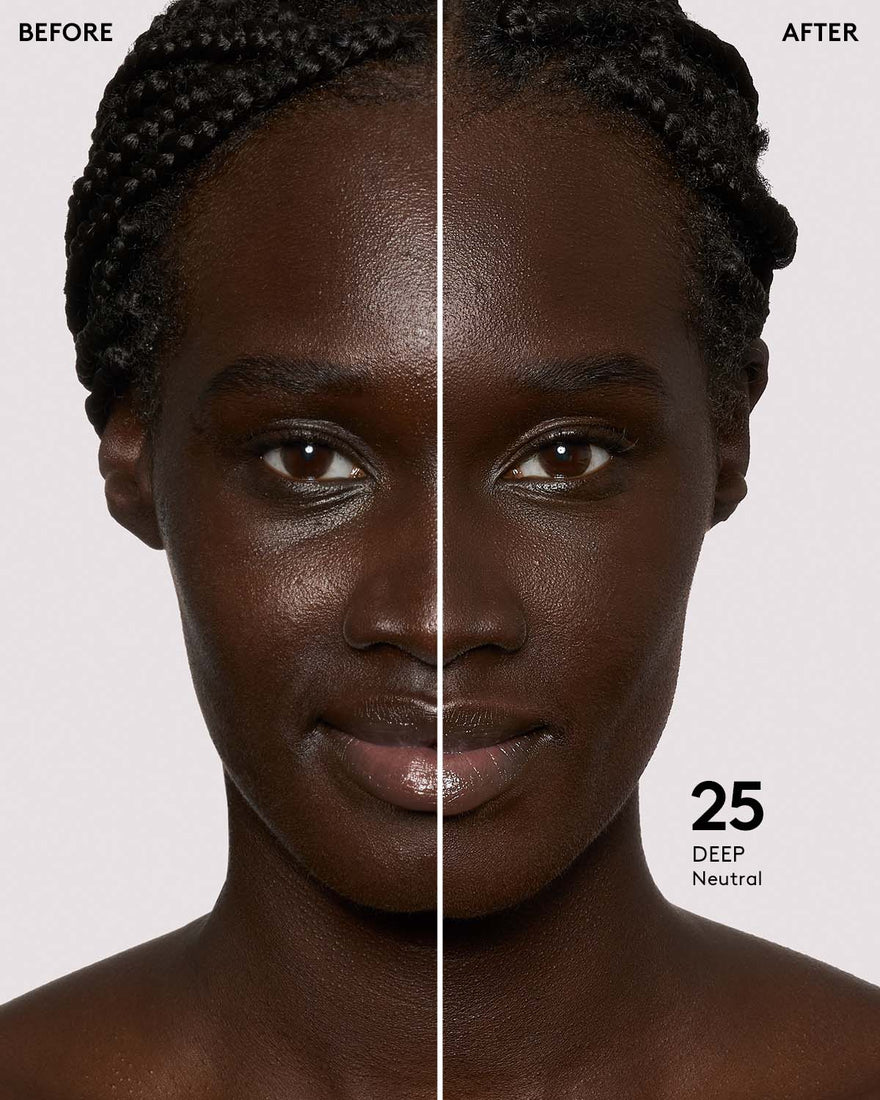 BEFORE

AFTER

25
DEEP
Neutral