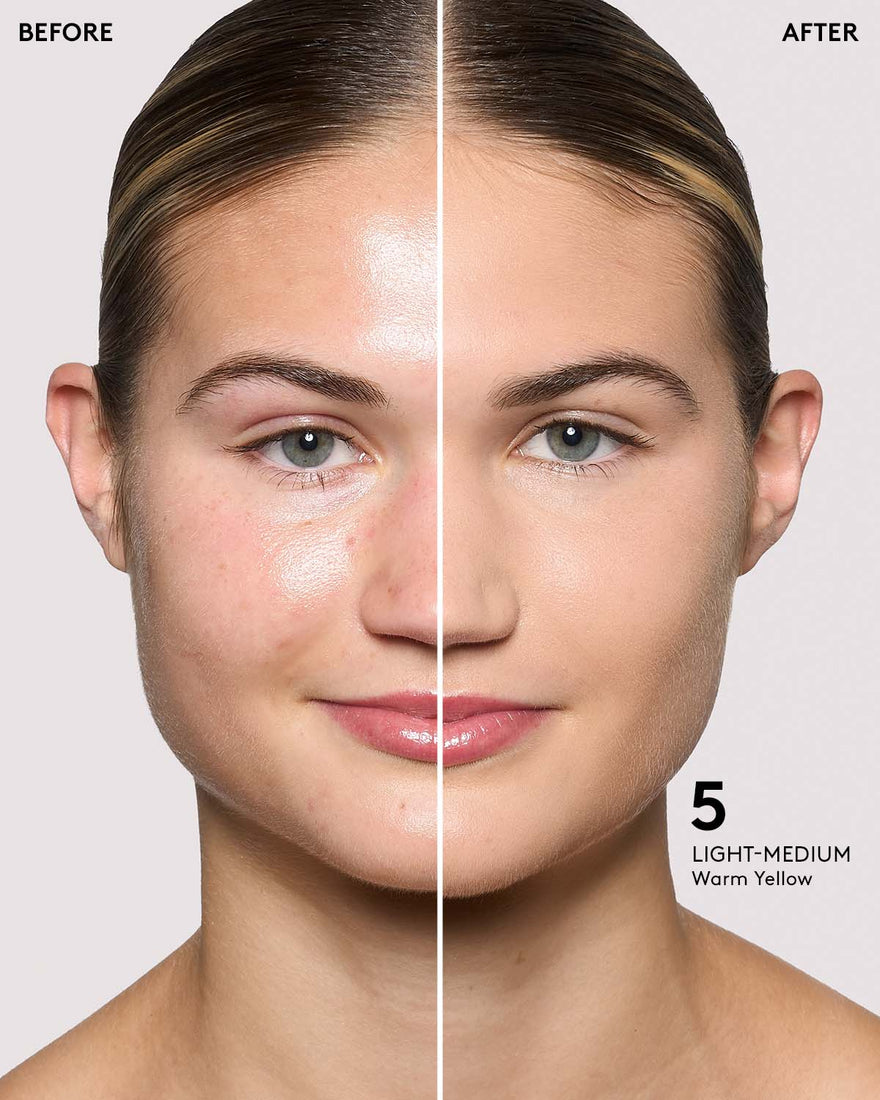 BEFORE

AFTER

5
LIGHT-MEDIUM
Warm Yellow