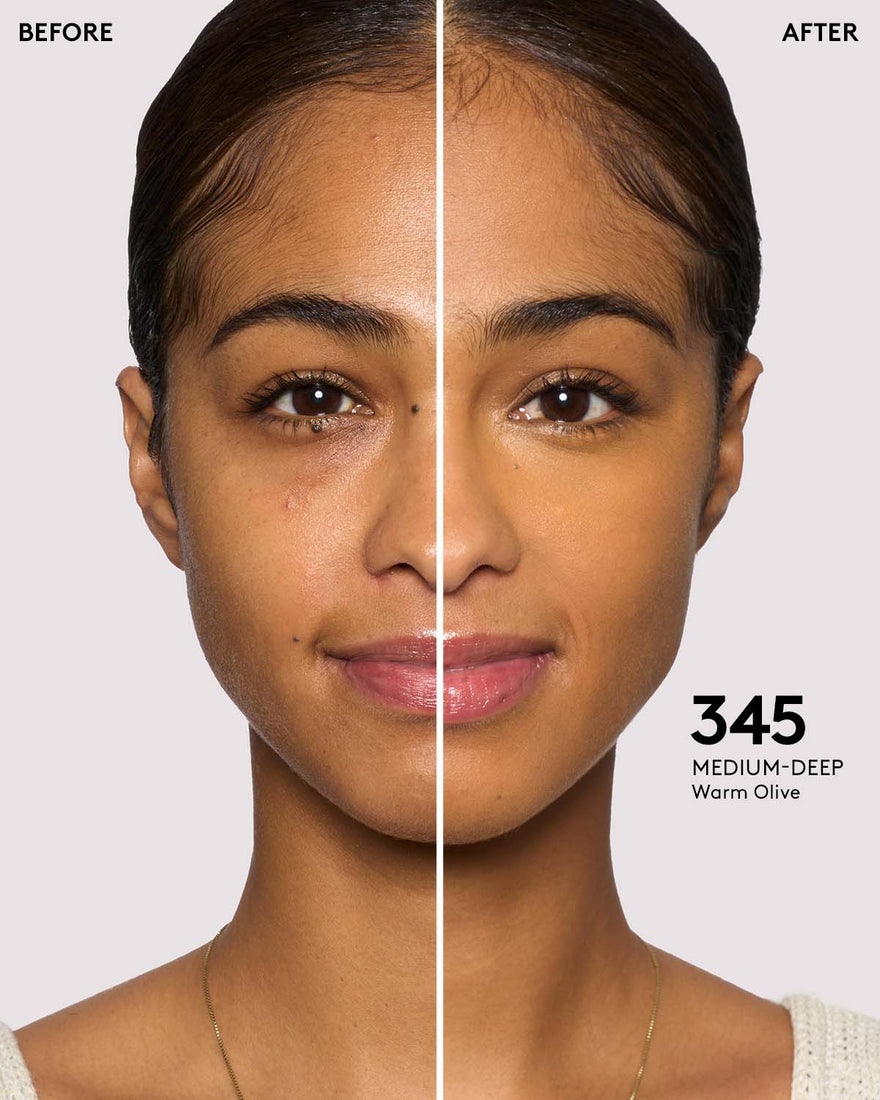 BEFORE

AFTER

345
MEDIUM-DEEP
Warm Olive