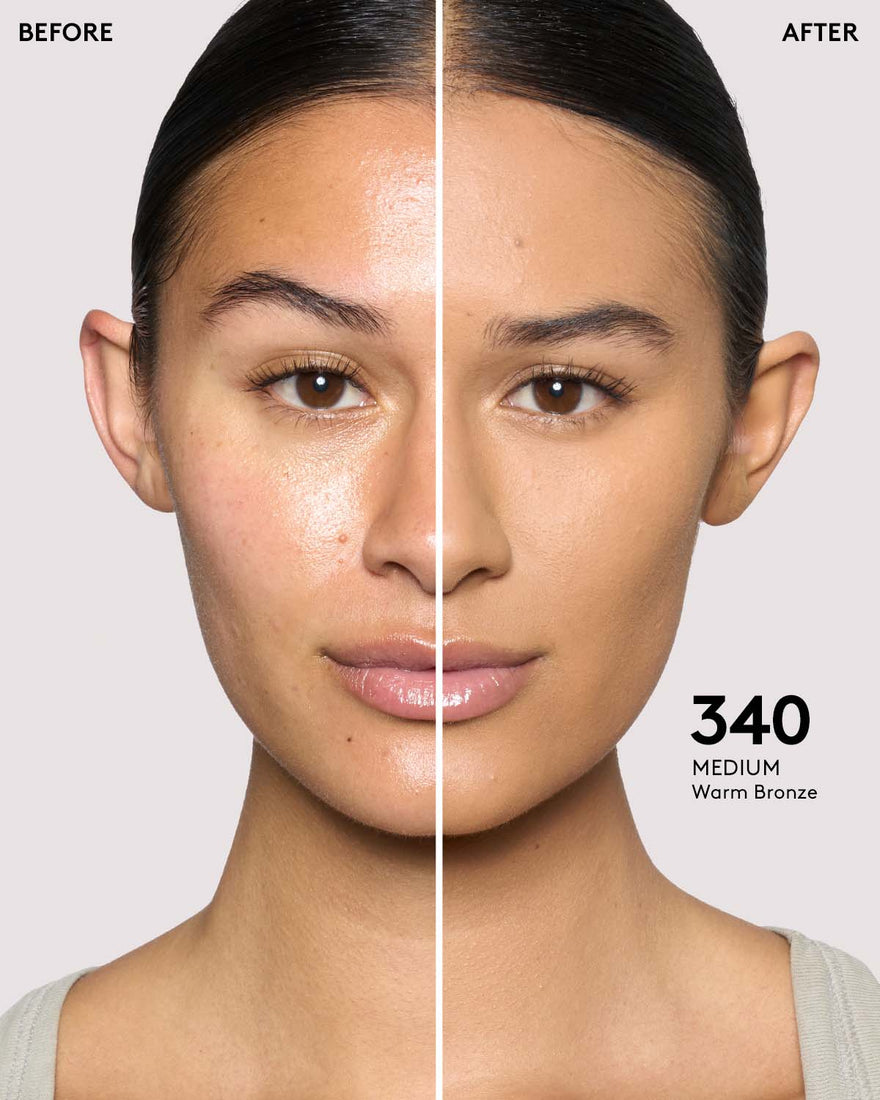 BEFORE

AFTER

340
MEDIUM
Warm Bronze