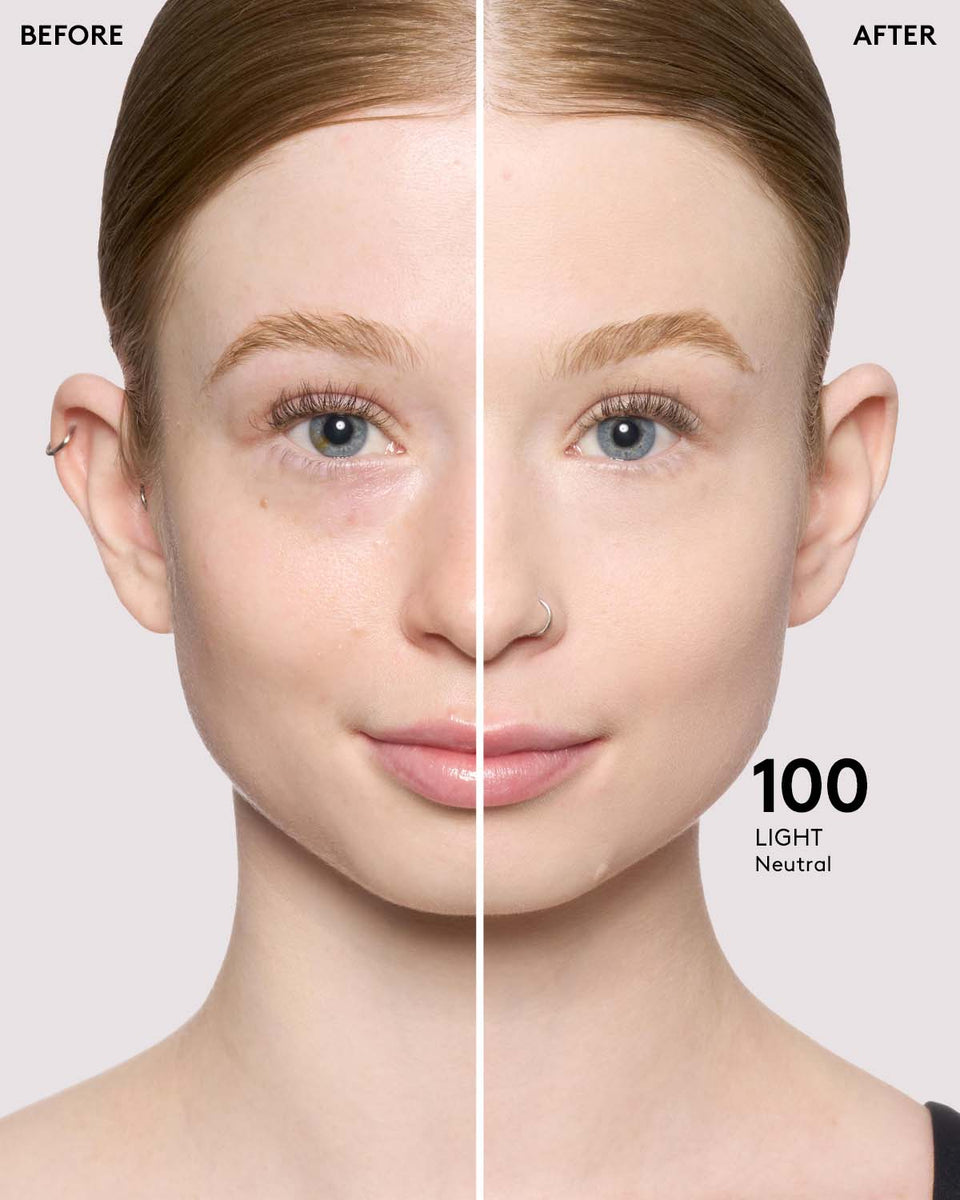 BEFORE

AFTER

100
LIGHT
Neutral