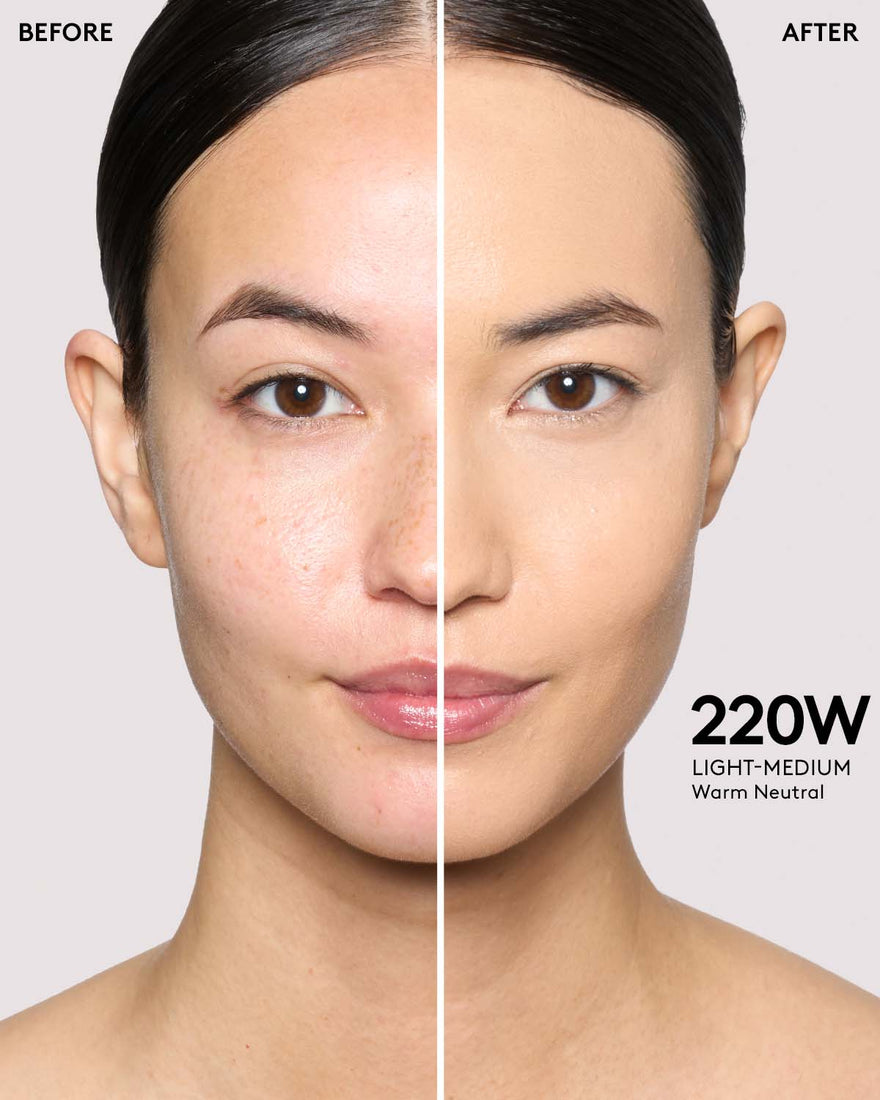 BEFORE

AFTER

220W
LIGHT-MEDIUM
Warm Neutral