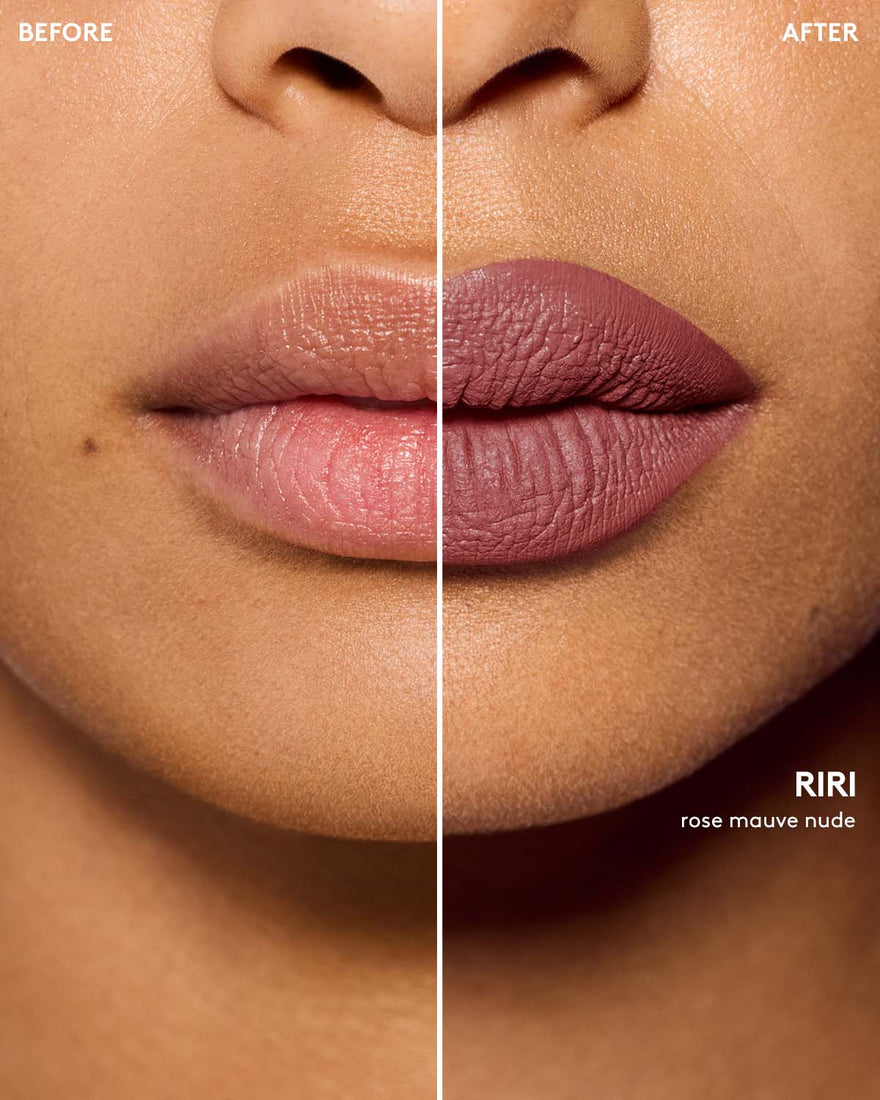 BEFORE

AFTER

RIRI
rose mauve nude