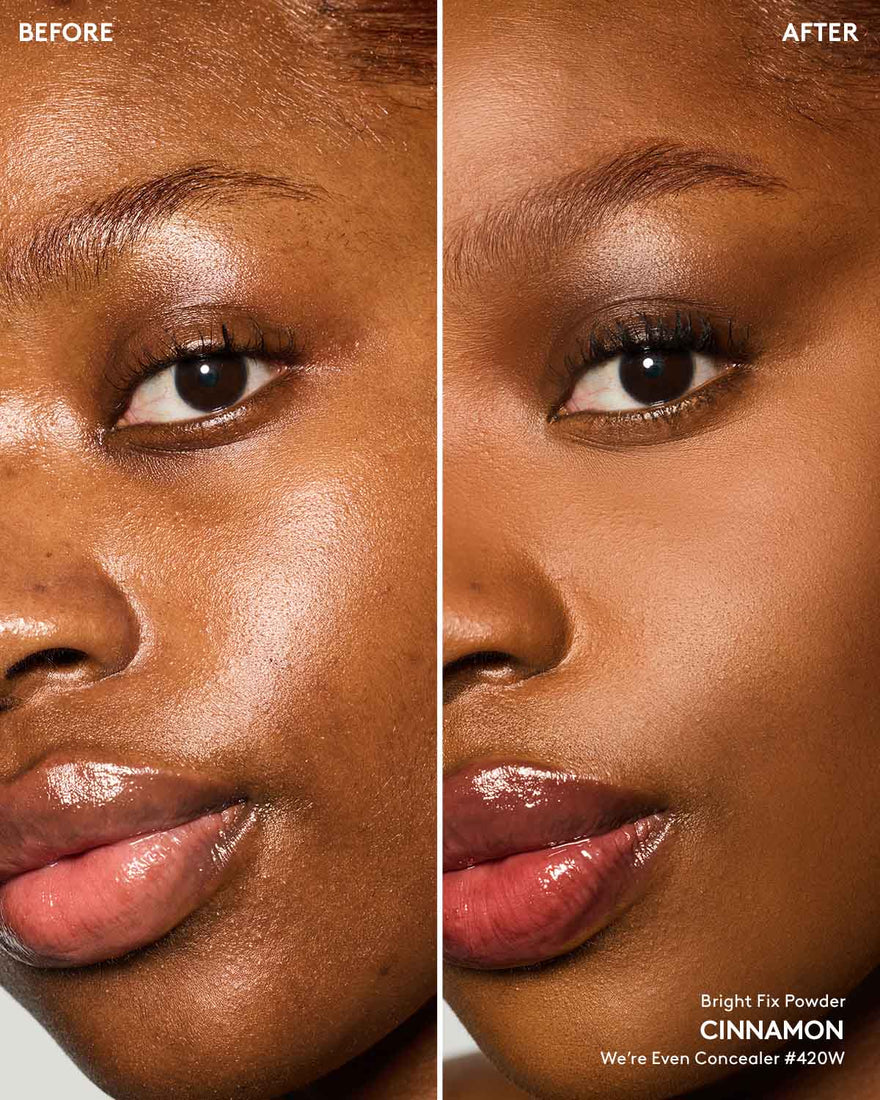 BEFORE

AFTER

Bright Fix Powder
CINNAMON
We're Even Concealer #420W