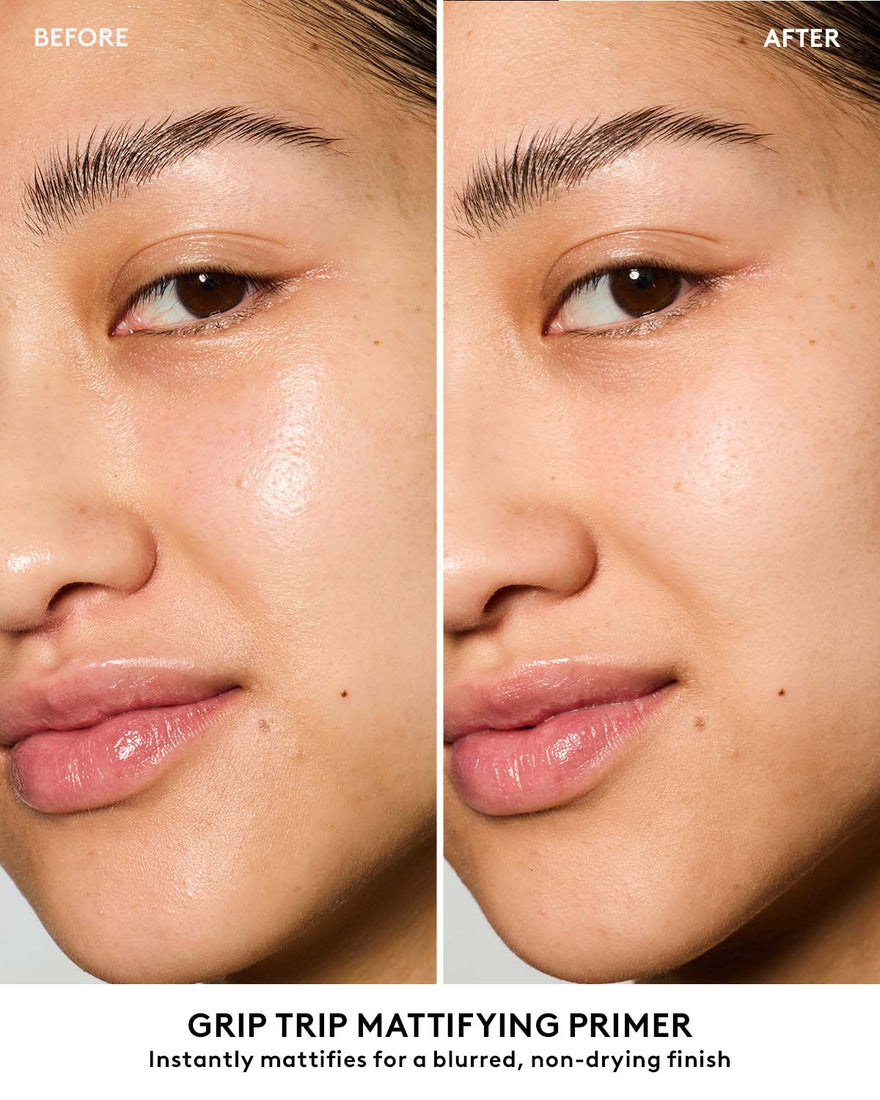 BEFORE

AFTER

GRIP TRIP MATTIFYING PRIMER
Instantly mattifies for a blurred, non-drying finish