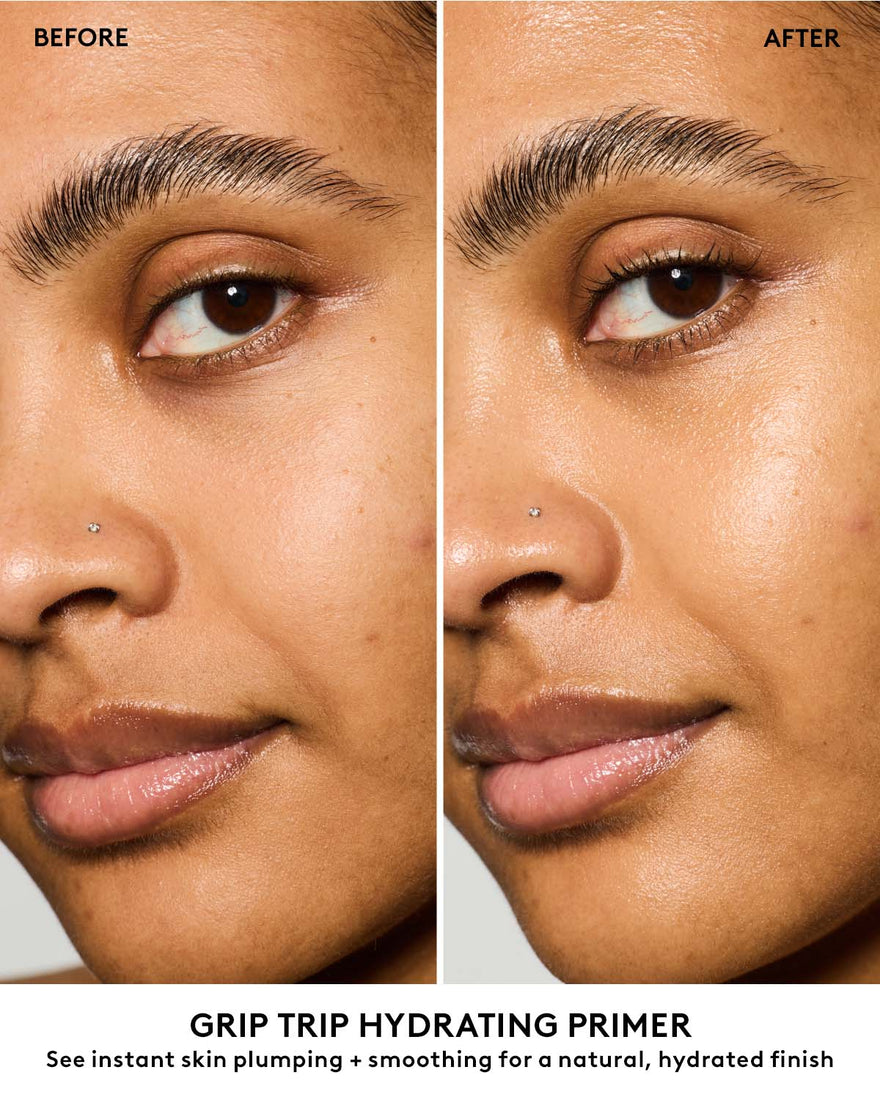 BEFORE

AFTER

GRIP TRIP HYDRATING PRIMER
See instant skin plumping + smoothing for a natural, hydrated finish