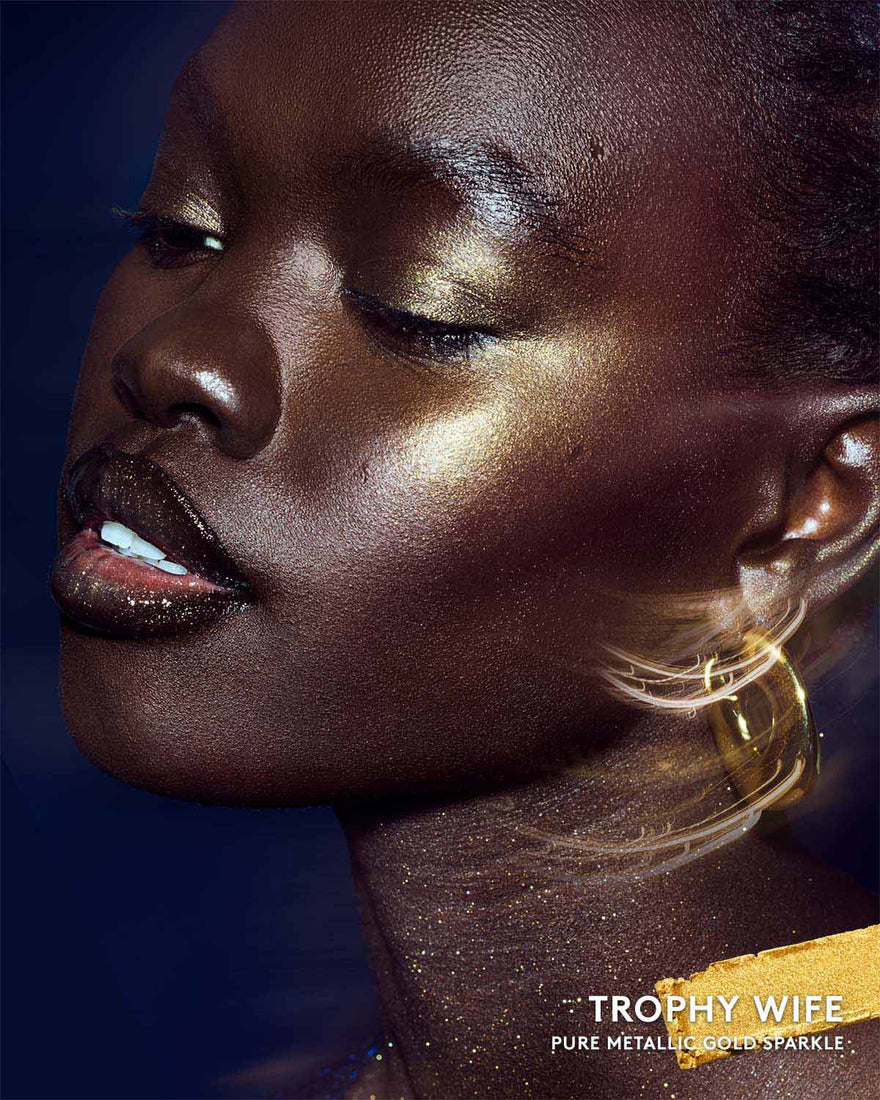 TROPHY WIFE
PURE METALLIC GOLD SPARKLE