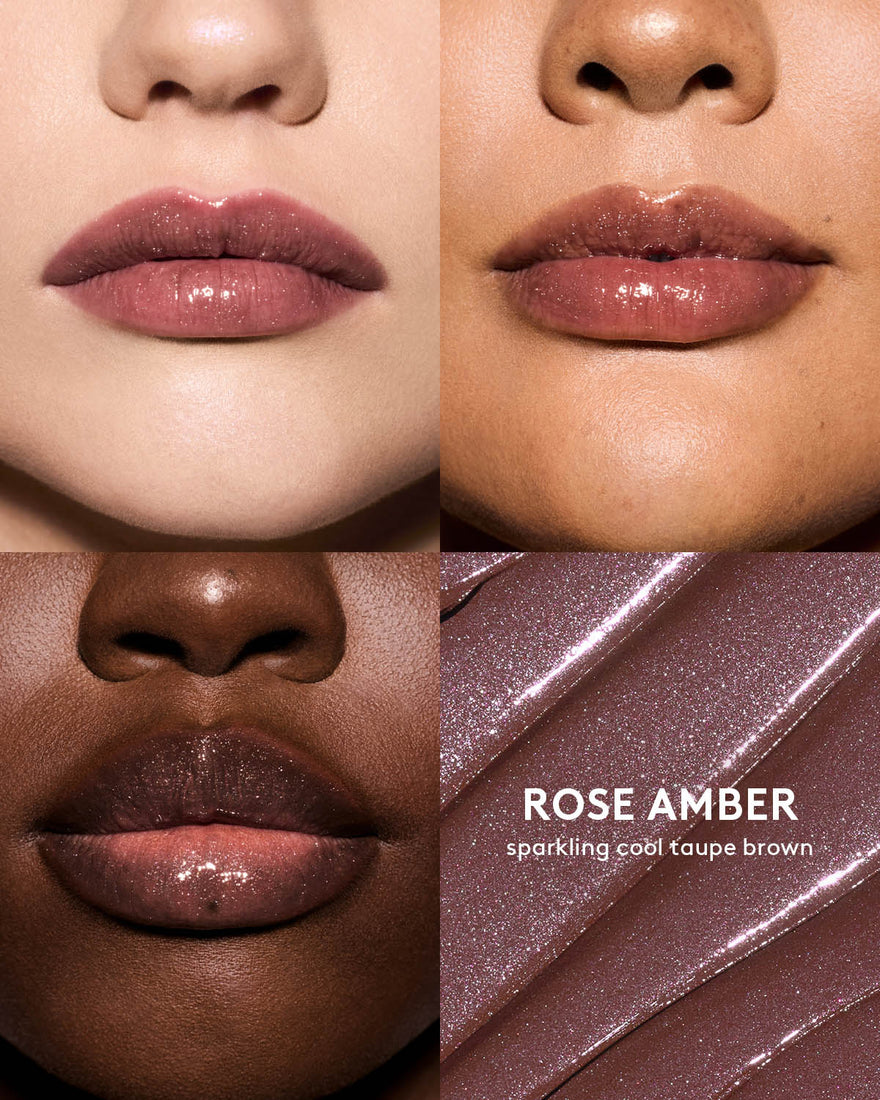 ROSE AMBER
sparkling cool taupe brown