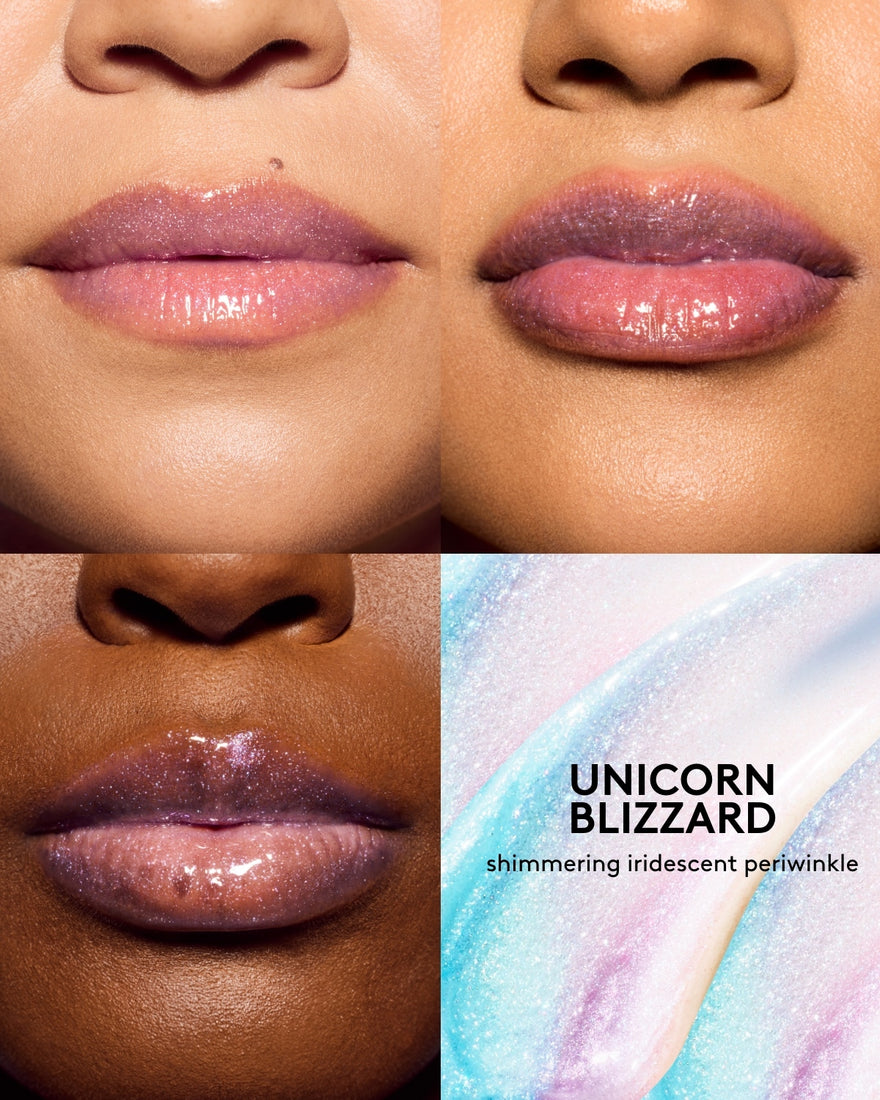 UNICORN BLIZZARD
shimmering iridescent periwinkle