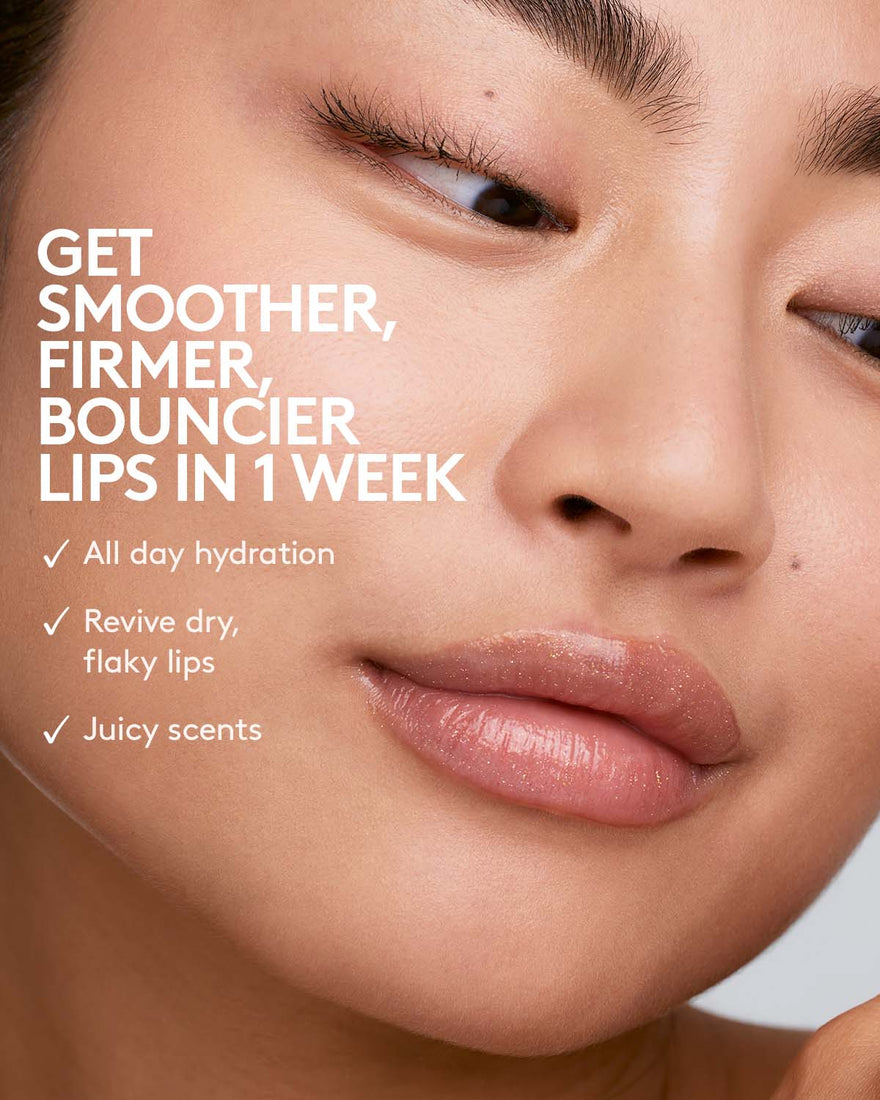 GET SMOOTHER, FIRMER, BOUNCIER LIPS IN 1 WEEK

✓ All day hydration

✓ Revive dry, flaky lips

✓ Juicy scents