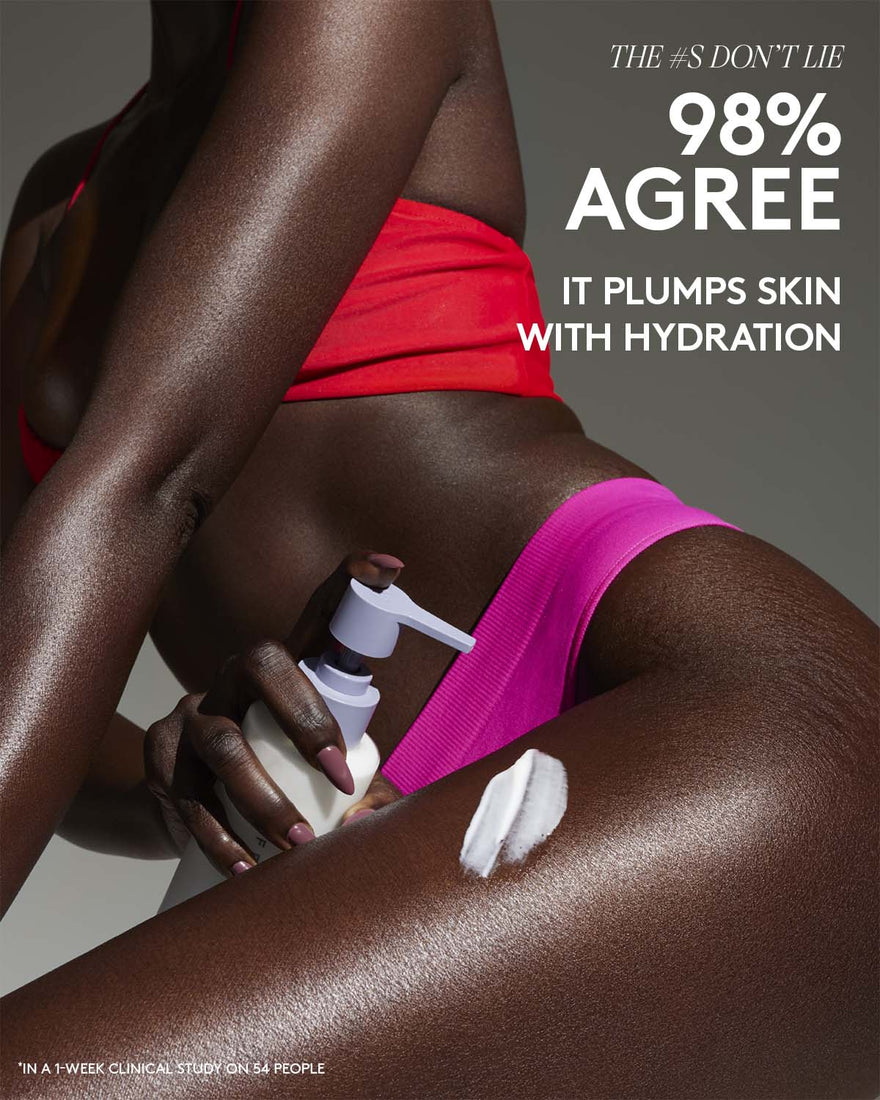 THE #S DON'T LIE

98% AGREE

IT PLUMPS SKIN WITH HYDRATION

*IN A 1-WEEK CLINICAL STUDY ON 54 PEOPLE