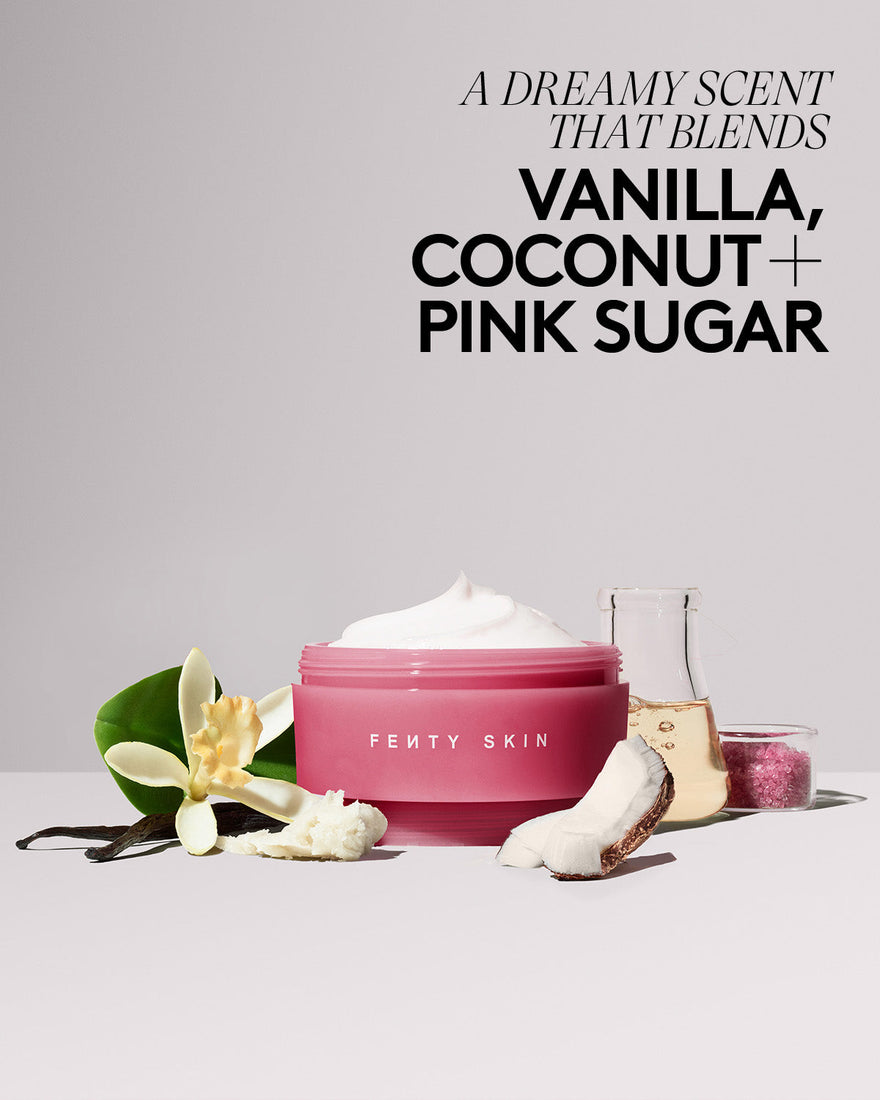 A DREAMY SCENT THAT BLENDS
VANILLA, COCONUT + PINK SUGAR

FENTY SKIN