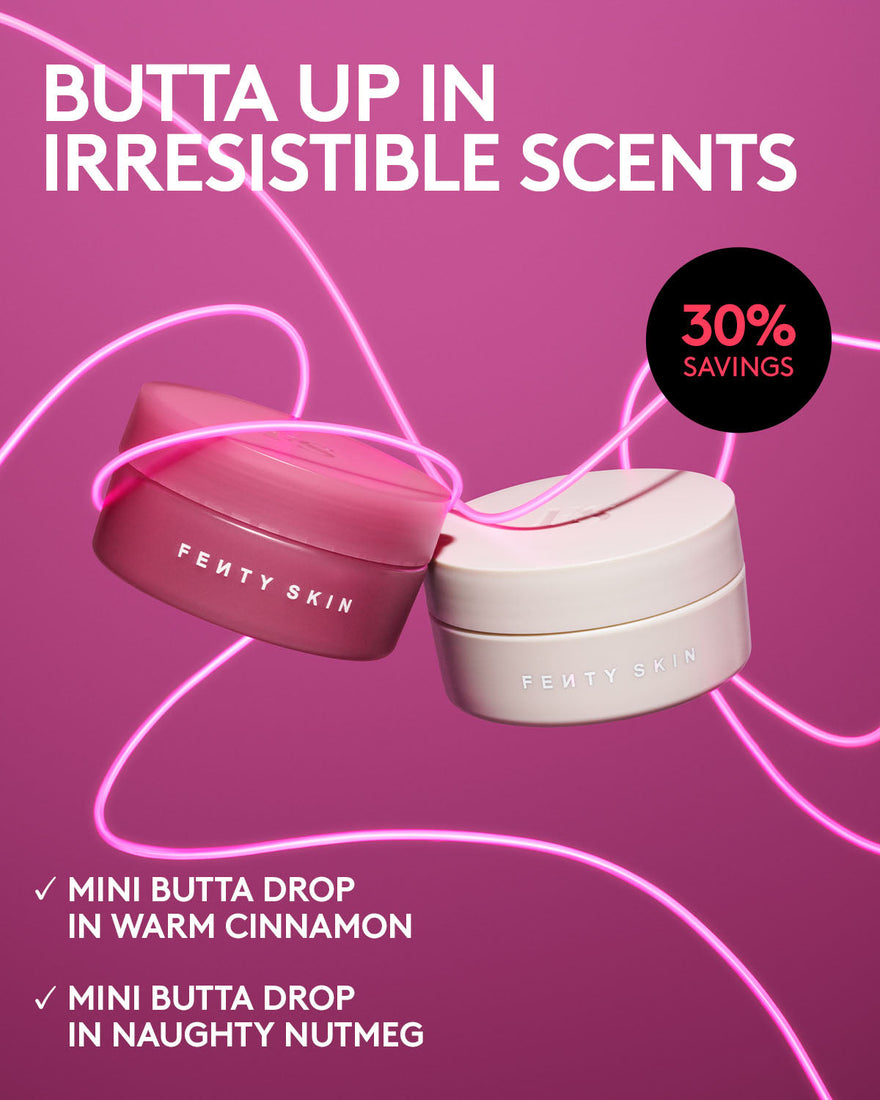 BUTTA UP IN IRRESISTIBLE SCENTS

30% SAVINGS

FENTY SKIN

FENTY SKIN

✓ MINI BUTTA DROP IN WARM CINNAMON

✓ MINI BUTTA DROP IN NAUGHTY NUTMEG