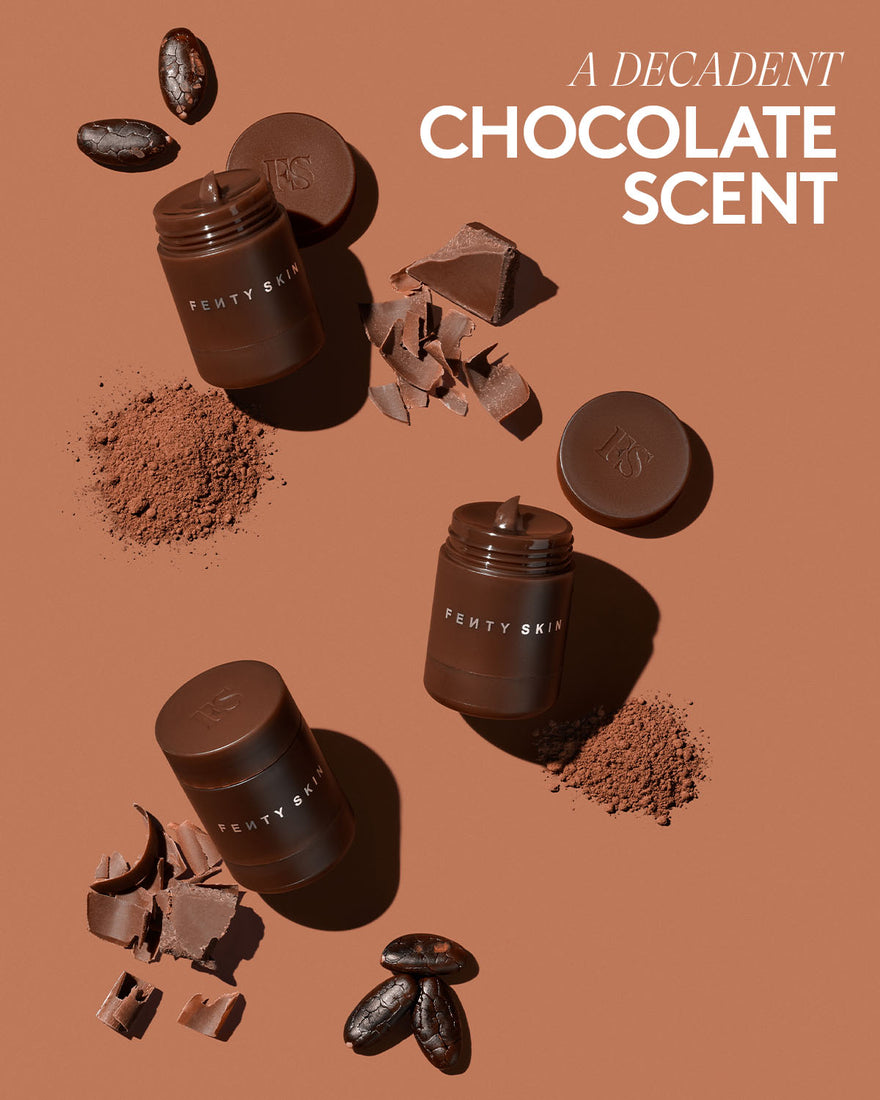 A DECADENT
CHOCOLATE SCENT

FS

FENTY SKIN

FS

FENTY SKIN

FS

FENTY SKIN